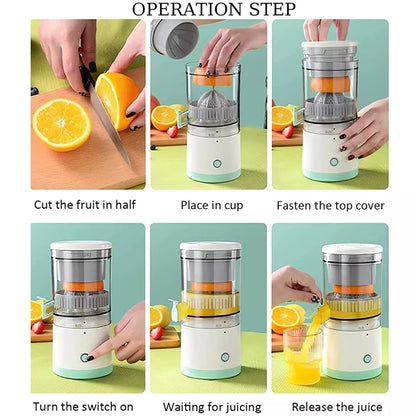 OPERATION STEP

Cut the fruit in half

Place in cup

Fasten the top cover

Turn the switch on

Waiting for juicing

Release the juice